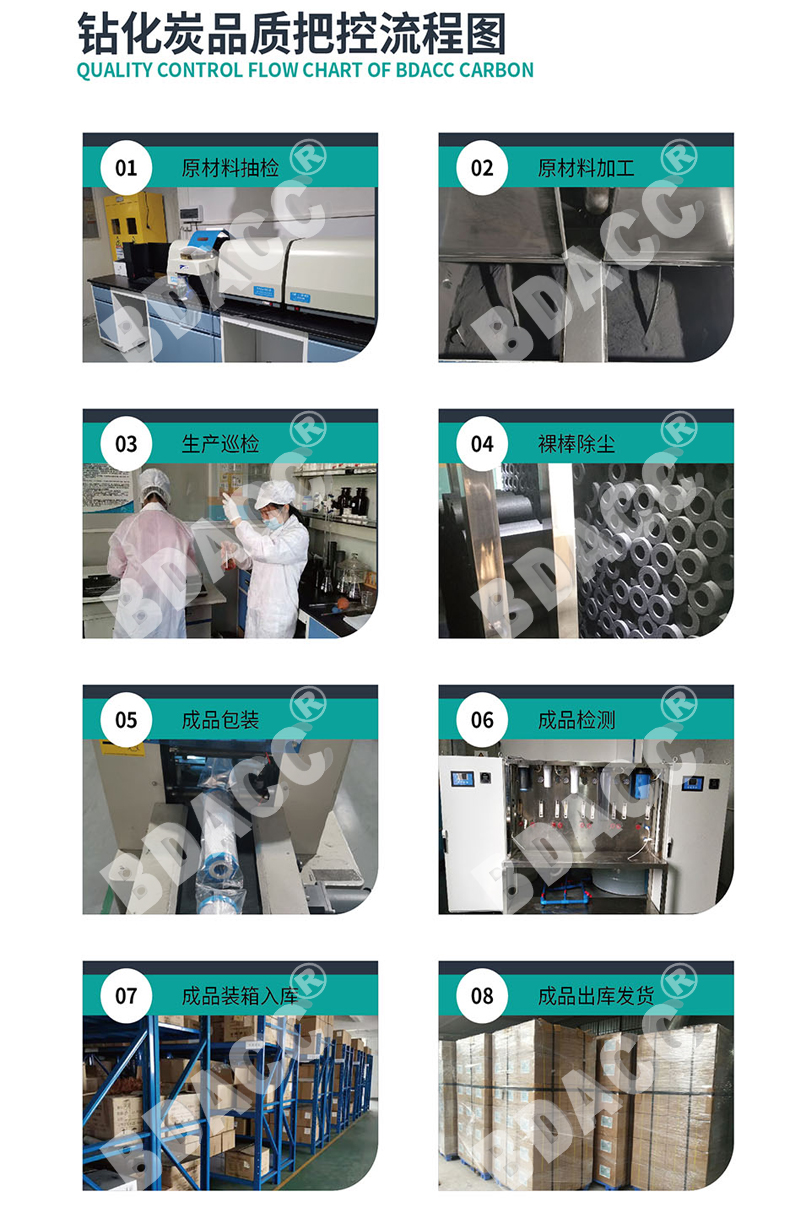 钻化炭品质把控流程图
QUALITY CONTROL FLOW CHART OF BDACC CARBON

01 原材料抽检
BDACC®

02 原材料加工
BDACC®

03 生产巡检
BDACC®

04 裸棒除尘
BDACC®

05 成品包装
BDACC®

06 成品检测
BDACC®

07 成品装箱入库
BDACC®

08 成品出库发货
BDACC®